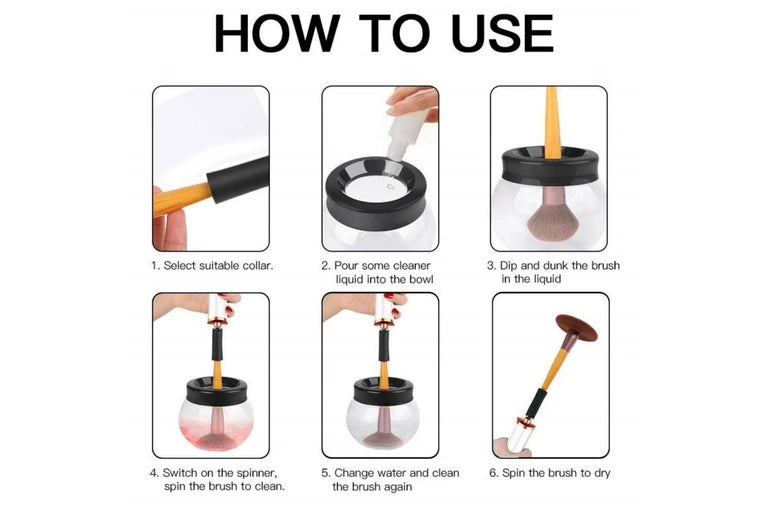 HOW TO USE

1. Select suitable collar.

2. Pour some cleaner liquid into the bowl

3. Dip and dunk the brush in the liquid

4. Switch on the spinner, spin the brush to clean.

5. Change water and clean the brush again

6. Spin the brush to dry