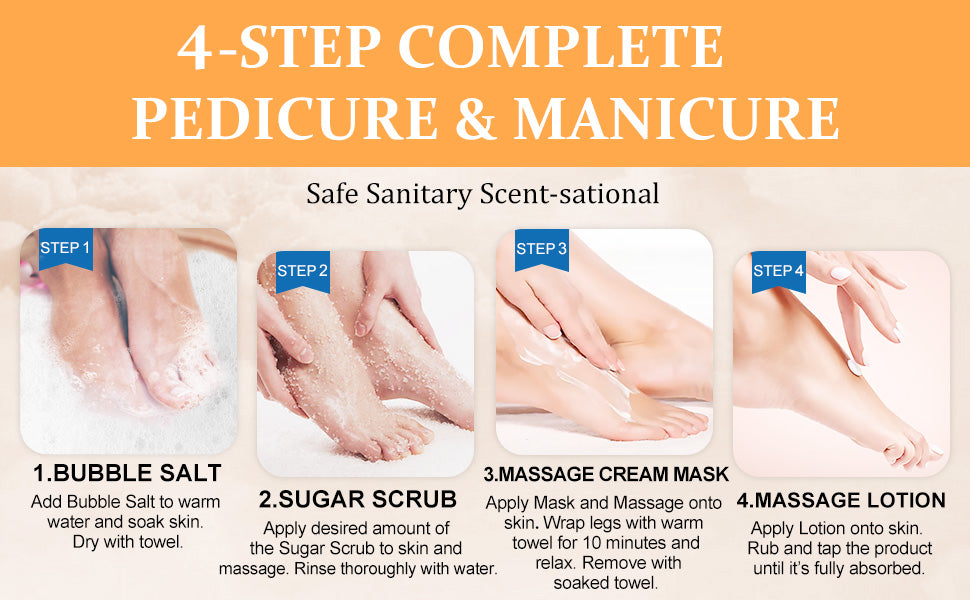 4-STEP COMPLETE PEDICURE & MANICURE

Safe Sanitary Scent-sational

STEP 1

1.BUBBLE SALT

Add Bubble Salt to warm water and soak skin. Dry with towel.

STEP 2

2.SUGAR SCRUB

Apply desired amount of the Sugar Scrub to skin and massage. Rinse thoroughly with water.

STEP 3

3.MASSAGE CREAM MASK

Apply Mask and Massage onto skin. Wrap legs with warm towel for 10 minutes and relax. Remove with soaked towel.

STEP 4

4.MASSAGE LOTION

Apply Lotion onto skin. Rub and tap the product until it's fully absorbed.