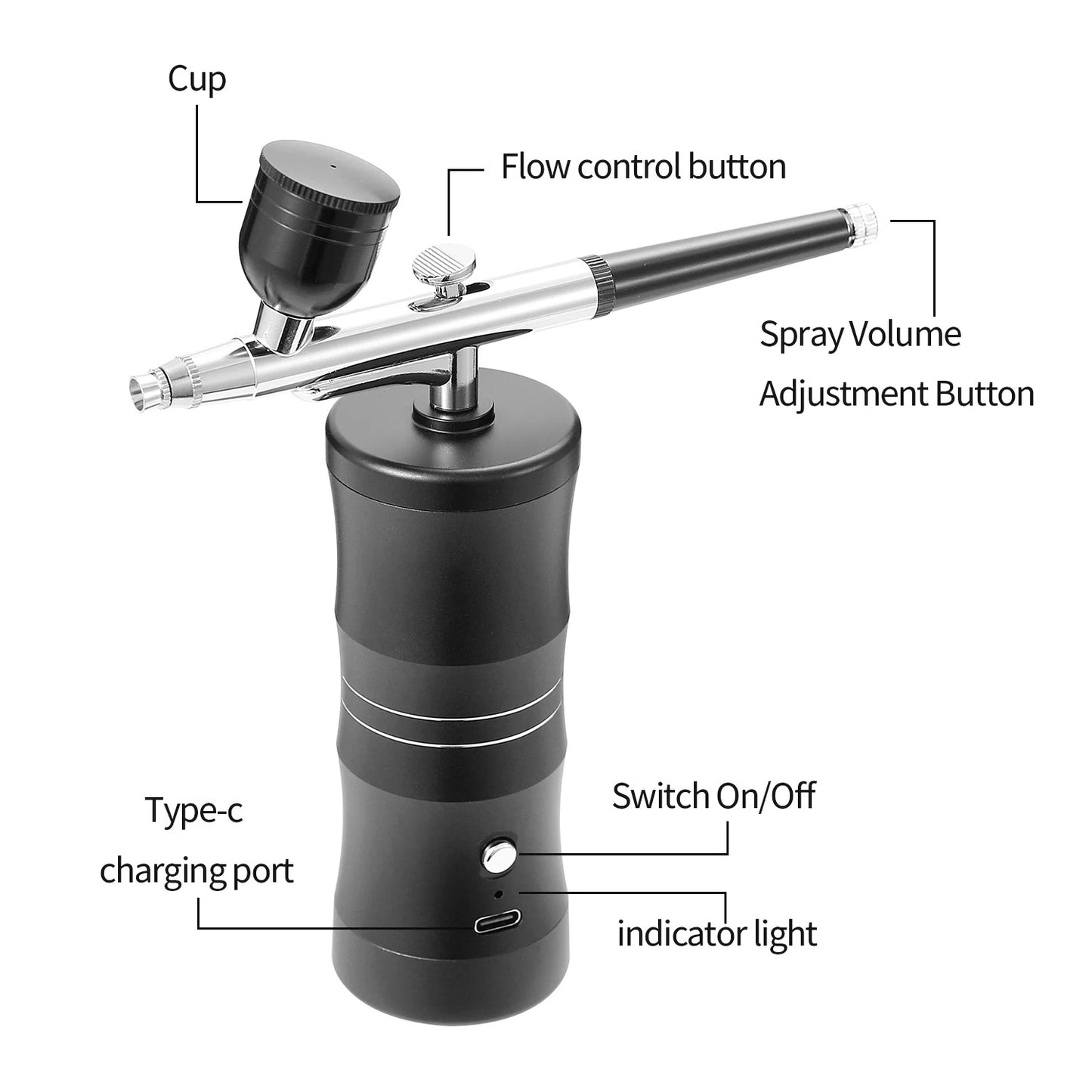 Cup

Flow control button

Spray Volume
Adjustment Button

Type-c
charging port

Switch On/Off

indicator light