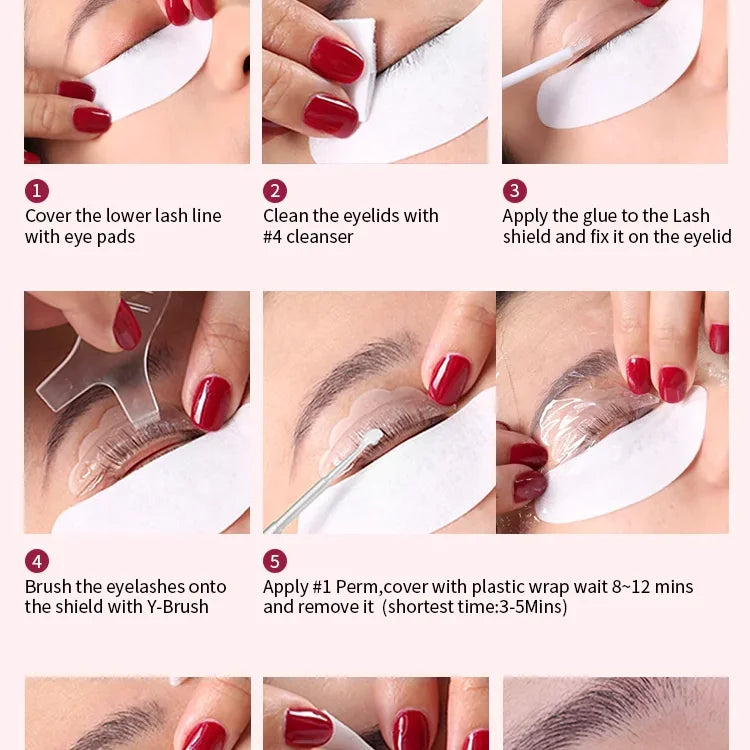 1
Cover the lower lash line with eye pads

2
Clean the eyelids with #4 cleanser

3
Apply the glue to the Lash shield and fix it on the eyelid

4
Brush the eyelashes onto the shield with Y-Brush

5
Apply #1 Perm,cover with plastic wrap wait 8~12 mins and remove it (shortest time:3-5Mins)