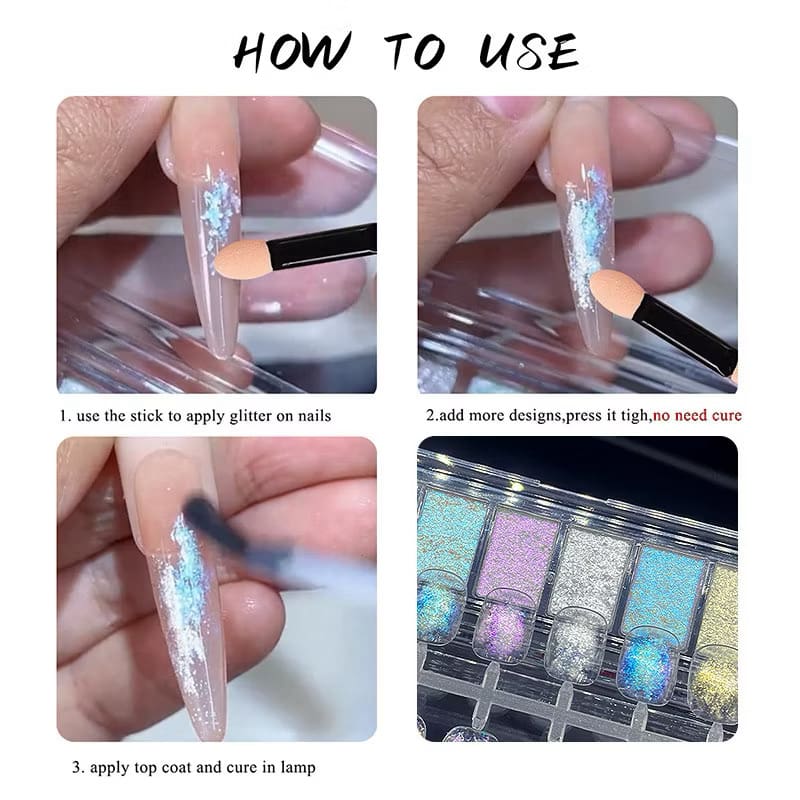 HOW TO USE

1. use the stick to apply glitter on nails

2.add more designs,press it tigh,no need cure

3. apply top coat and cure in lamp